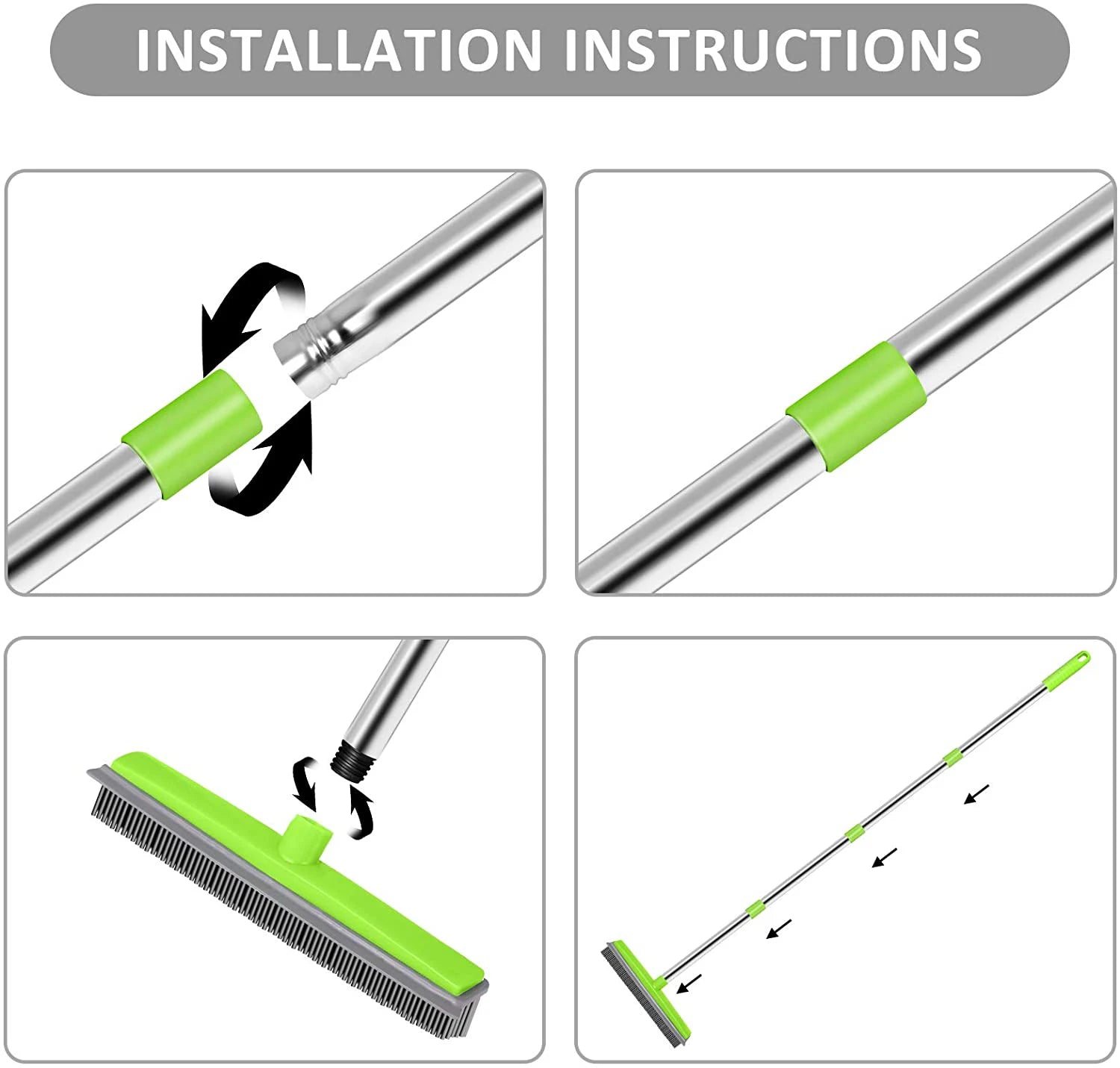 INSTALLATION INSTRUCTIONS